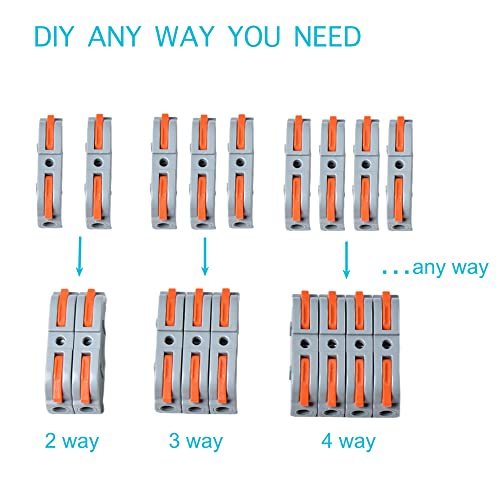 DIY ANY WAY YOU NEED

...any way

2 way

3 way

4 way