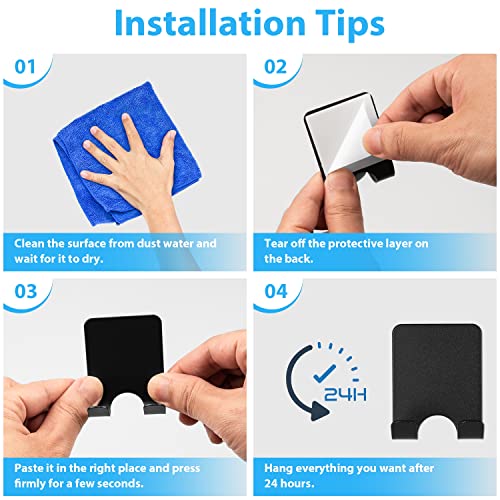 Installation Tips

01

Clean the surface from dust water and wait for it to dry.

02

Tear off the protective layer on the back.

03

Paste it in the right place and press firmly for a few seconds.

04

24H

Hang everything you want after 24 hours.