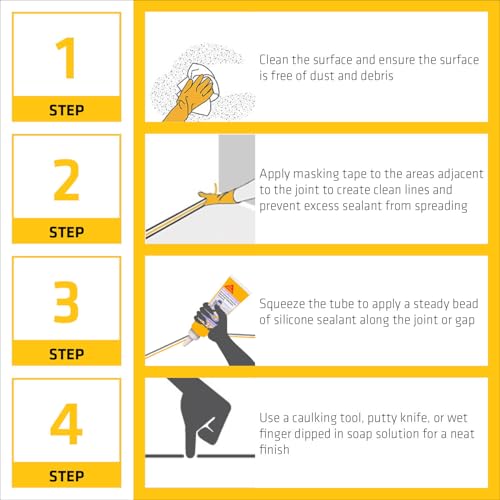 1
STEP

Clean the surface and ensure the surface is free of dust and debris

2
STEP

Apply masking tape to the areas adjacent to the joint to create clean lines and prevent excess sealant from spreading

3
STEP

Squeeze the tube to apply a steady bead of silicone sealant along the joint or gap

4
STEP

Use a caulking tool, putty knife, or wet finger dipped in soap solution for a neat finish