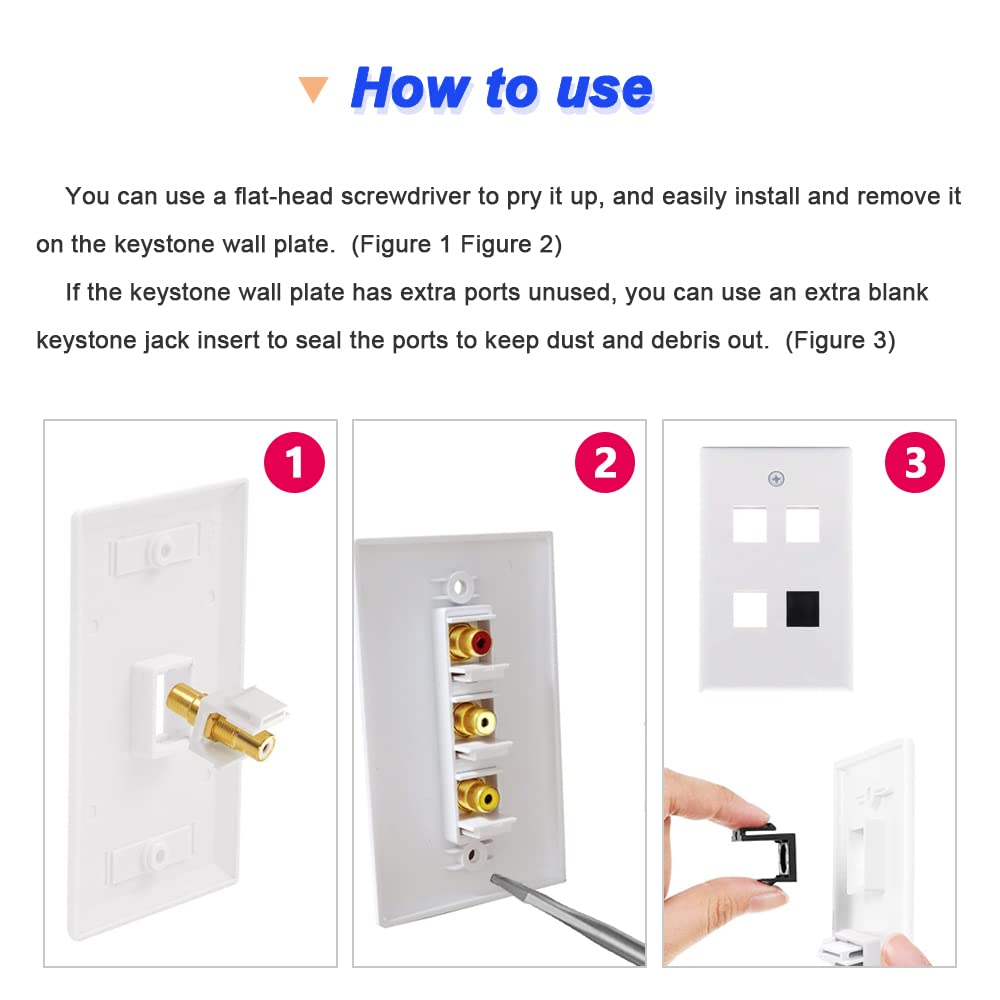 How to use

You can use a flat-head screwdriver to pry it up, and easily install and remove it on the keystone wall plate. (Figure 1 Figure 2)

If the keystone wall plate has extra ports unused, you can use an extra blank keystone jack insert to seal the ports to keep dust and debris out. (Figure 3)

1

2

3