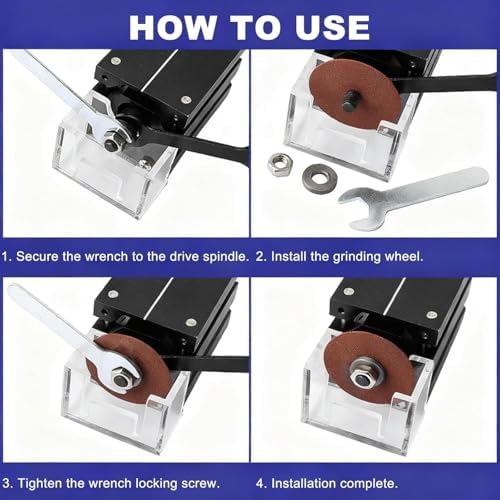 HOW TO USE

1. Secure the wrench to the drive spindle.

2. Install the grinding wheel.

3. Tighten the wrench locking screw.

4. Installation complete.