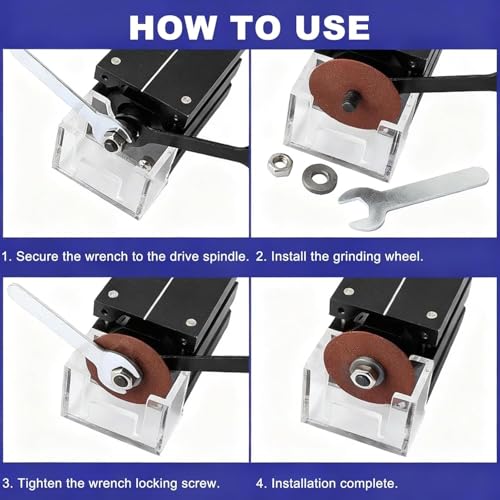 HOW TO USE

1. Secure the wrench to the drive spindle.

2. Install the grinding wheel.

3. Tighten the wrench locking screw.

4. Installation complete.