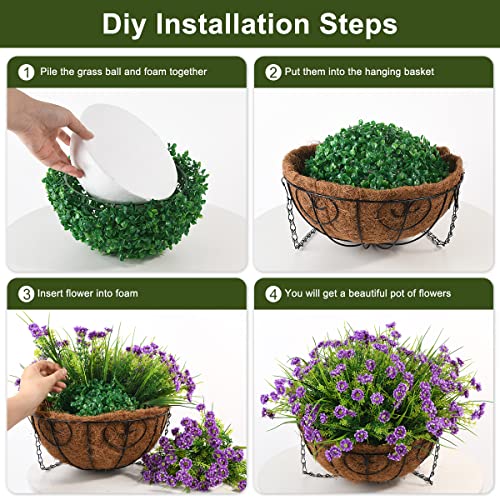 Diy Installation Steps

1 Pile the grass ball and foam together

2 Put them into the hanging basket

3 Insert flower into foam

4 You will get a beautiful pot of flowers