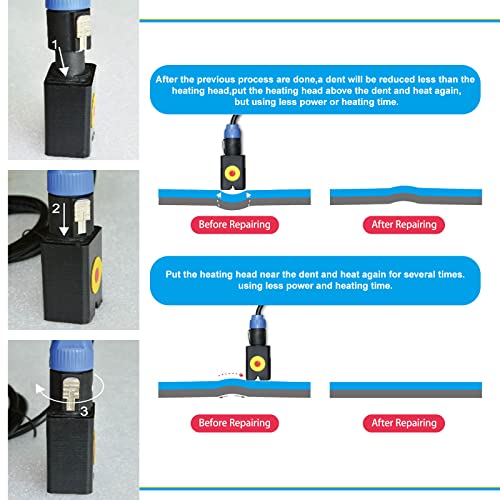 1

2

3

After the previous process are done,a dent will be reduced less than the heating head,put the heating head above the dent and heat again, but using less power or heating time.

Before Repairing

After Repairing

Put the heating head near the dent and heat again for several times. using less power and heating time.

Before Repairing

After Repairing