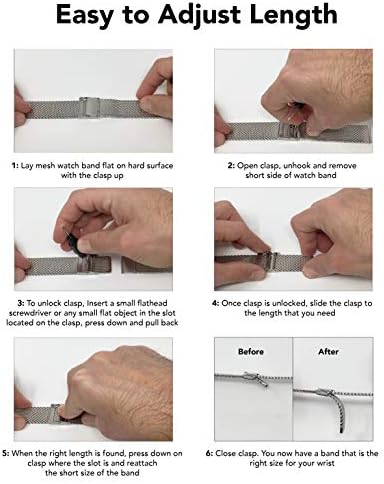 Easy to Adjust Length

1: Lay mesh watch band flat on hard surface with the clasp up

2: Open clasp, unhook and remove short side of watch band

3: To unlock clasp, Insert a small flathead screwdriver or any small flat object in the slot located on the clasp, press down and pull back

4: Once clasp is unlocked, slide the clasp to the length that you need

5: When the right length is found, press down on clasp where the slot is and reattach the short size of the band

Before

After

6: Close clasp. You now have a band that is the right size for your wrist