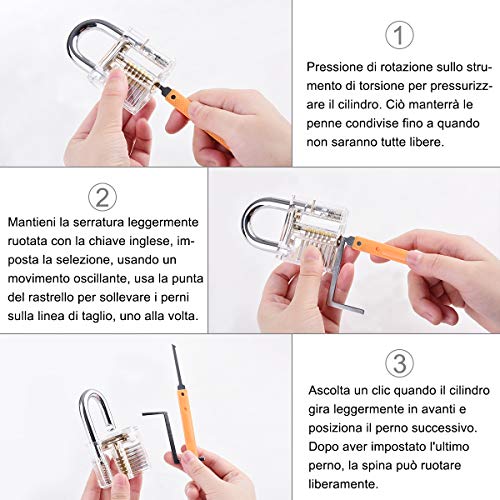 ①

Pressione di rotazione sullo strumento di torsione per pressurizzare il cilindro. Ciò manterrà le penne condivise fino a quando non saranno tutte libere.

②

Mantieni la serratura leggermente ruotata con la chiave inglese, imposta la selezione, usando un movimento oscillante, usa la punta del rastrello per sollevare i perni sulla linea di taglio, uno alla volta.

③

Ascolta un clic quando il cilindro gira leggermente in avanti e posiziona il perno successivo. Dopo aver impostato l'ultimo perno, la spina può ruotare liberamente.