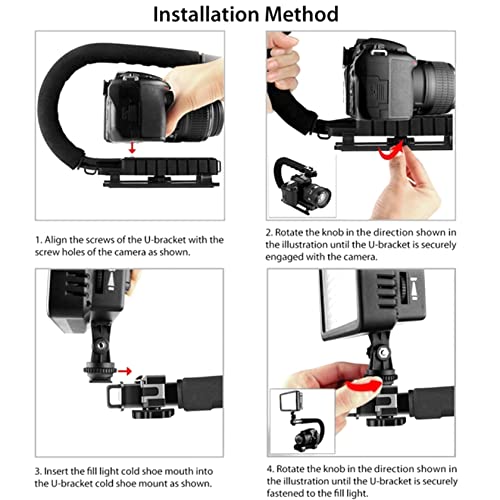 Installation Method

1. Align the screws of the U-bracket with the screw holes of the camera as shown.

2. Rotate the knob in the direction shown in the illustration until the U-bracket is securely engaged with the camera.

3. Insert the fill light cold shoe mouth into the U-bracket cold shoe mount as shown.

4. Rotate the knob in the direction shown in the illustration until the U-bracket is securely fastened to the fill light.