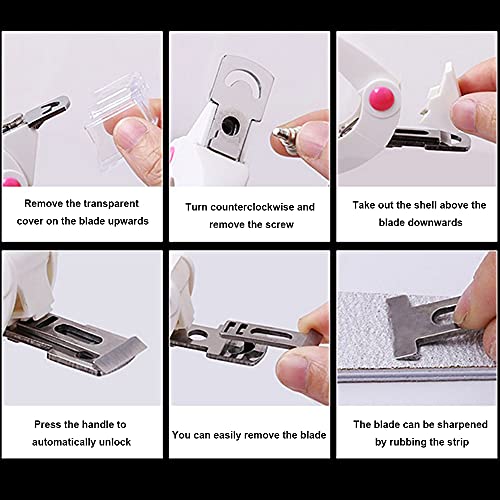 Remove the transparent cover on the blade upwards

Turn counterclockwise and remove the screw

Take out the shell above the blade downwards

Press the handle to automatically unlock

You can easily remove the blade

The blade can be sharpened by rubbing the strip