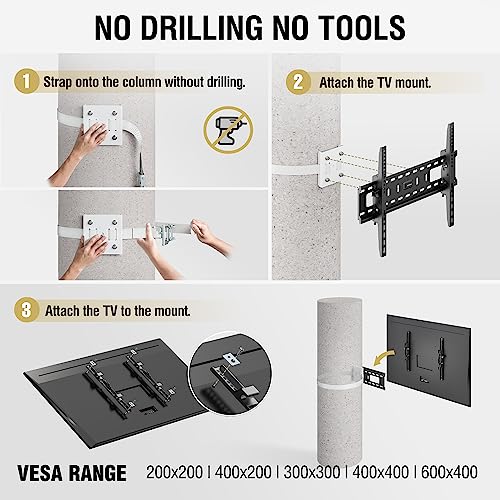 NO DRILLING NO TOOLS

1 Strap onto the column without drilling.

2 Attach the TV mount.

3 Attach the TV to the mount.

VESA RANGE 200x200 | 400x200 | 300x300 | 400x400 | 600x400