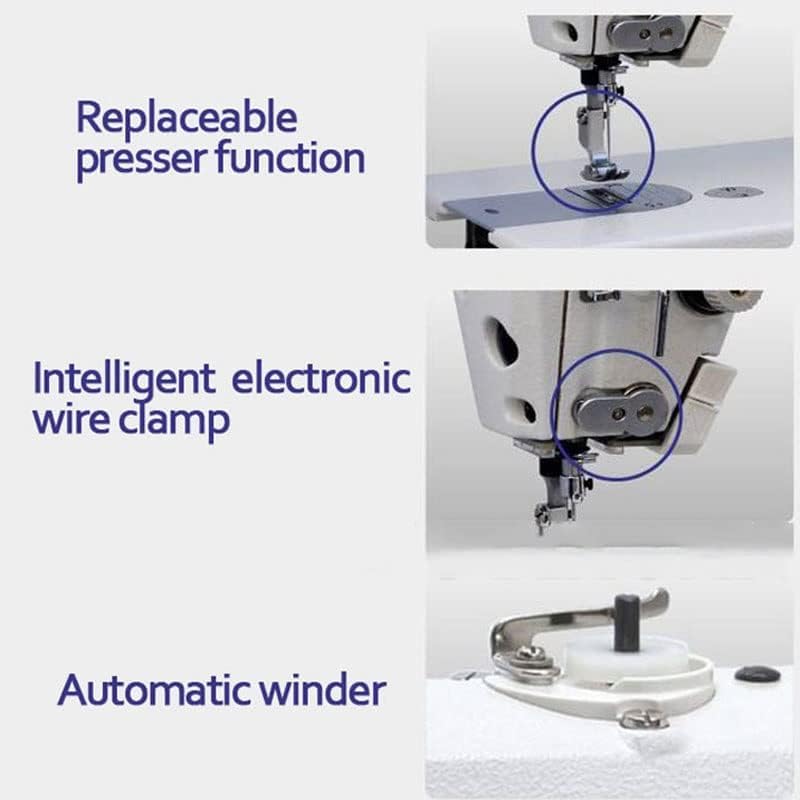 Replaceable presser function

Intelligent electronic wire clamp

Automatic winder