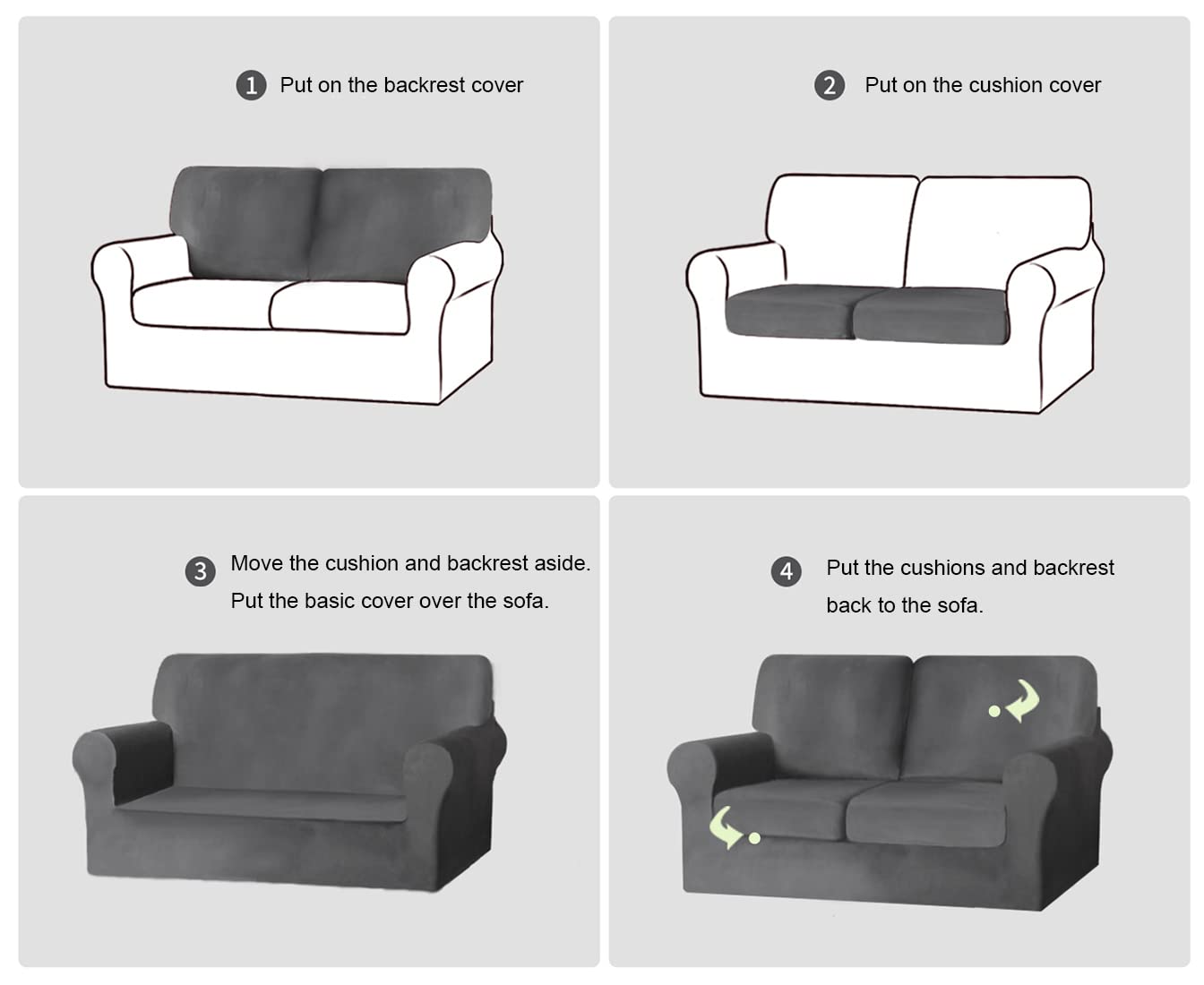 1 Put on the backrest cover

2 Put on the cushion cover

3 Move the cushion and backrest aside. Put the basic cover over the sofa.

4 Put the cushions and backrest back to the sofa.