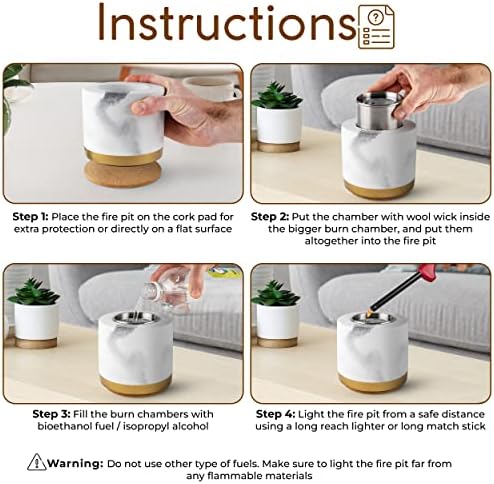 Instructions

Step 1: Place the fire pit on the cork pad for extra protection or directly on a flat surface

Step 2: Put the chamber with wool wick inside the bigger burn chamber, and put them altogether into the fire pit

Step 3: Fill the burn chambers with bioethanol fuel / isopropyl alcohol

Step 4: Light the fire pit from a safe distance using a long reach lighter or long match stick

Warning: Do not use other type of fuels. Make sure to light the fire pit far from any flammable materials