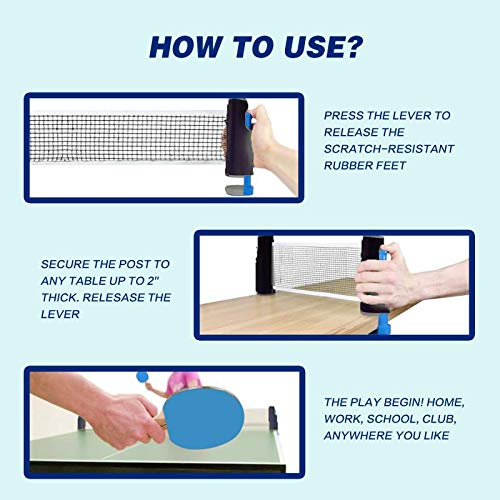 HOW TO USE?

PRESS THE LEVER TO RELEASE THE SCRATCH-RESISTANT RUBBER FEET

SECURE THE POST TO ANY TABLE UP TO 2" THICK. RELESASE THE LEVER

THE PLAY BEGIN! HOME, WORK, SCHOOL, CLUB, ANYWHERE YOU LIKE