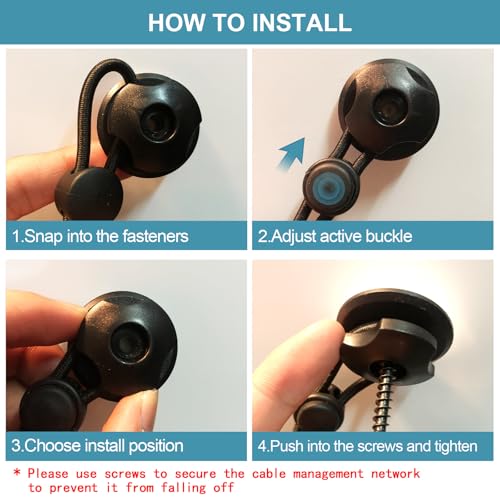 HOW TO INSTALL

1.Snap into the fasteners

2.Adjust active buckle

3.Choose install position

4.Push into the screws and tighten

* Please use screws to secure the cable management network to prevent it from falling off