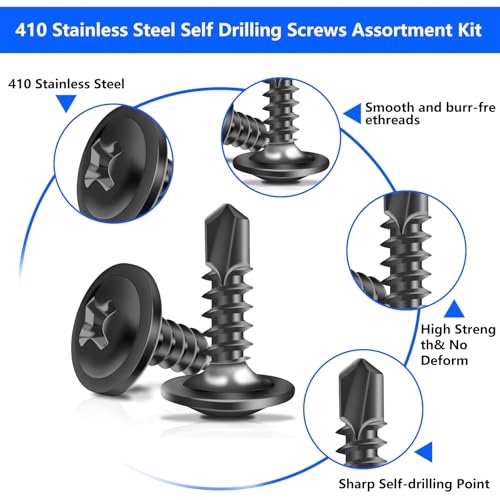 410 Stainless Steel Self Drilling Screws Assortment Kit

410 Stainless Steel

Smooth and burr-fre ethreads

High Streng th& No Deform

Sharp Self-drilling Point