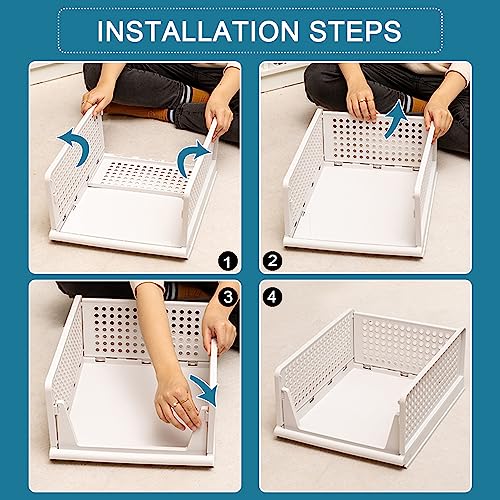 INSTALLATION STEPS

1

2

3

4