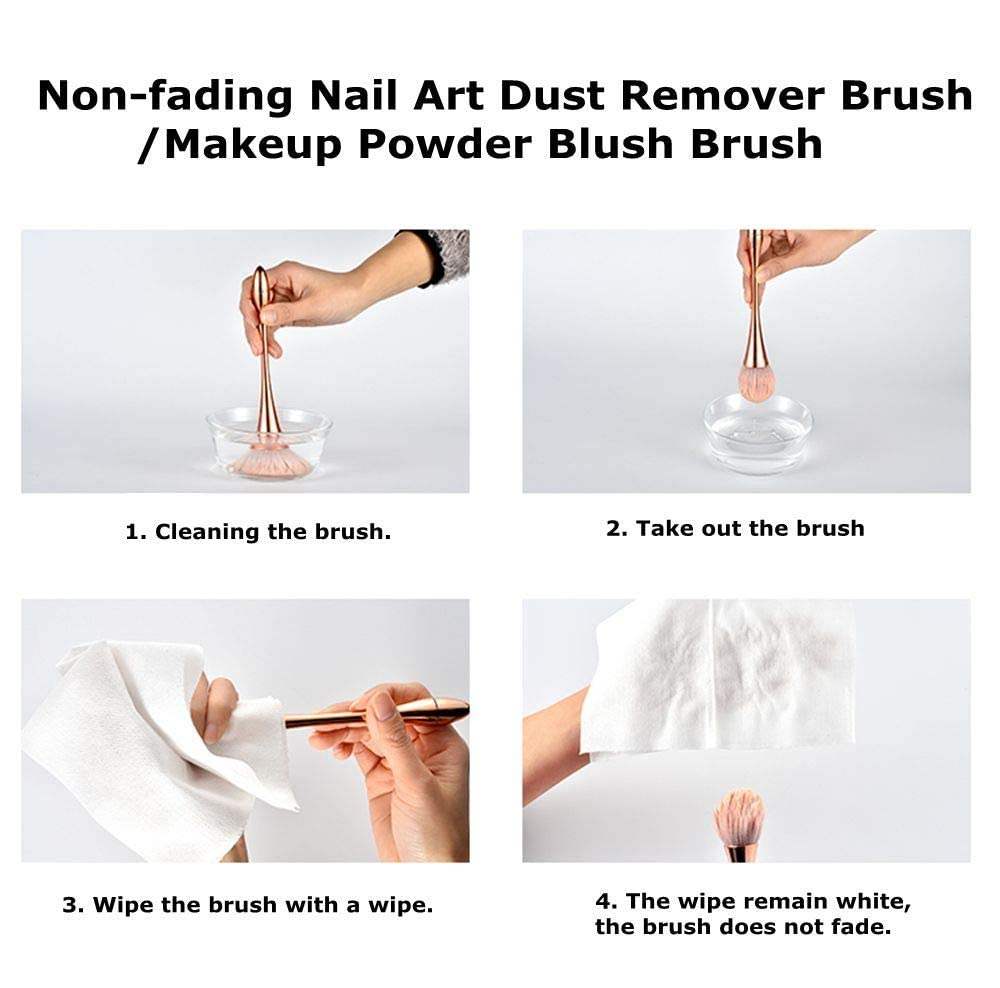 Non-fading Nail Art Dust Remover Brush /Makeup Powder Blush Brush

1. Cleaning the brush.

2. Take out the brush

3. Wipe the brush with a wipe.

4. The wipe remain white, the brush does not fade.