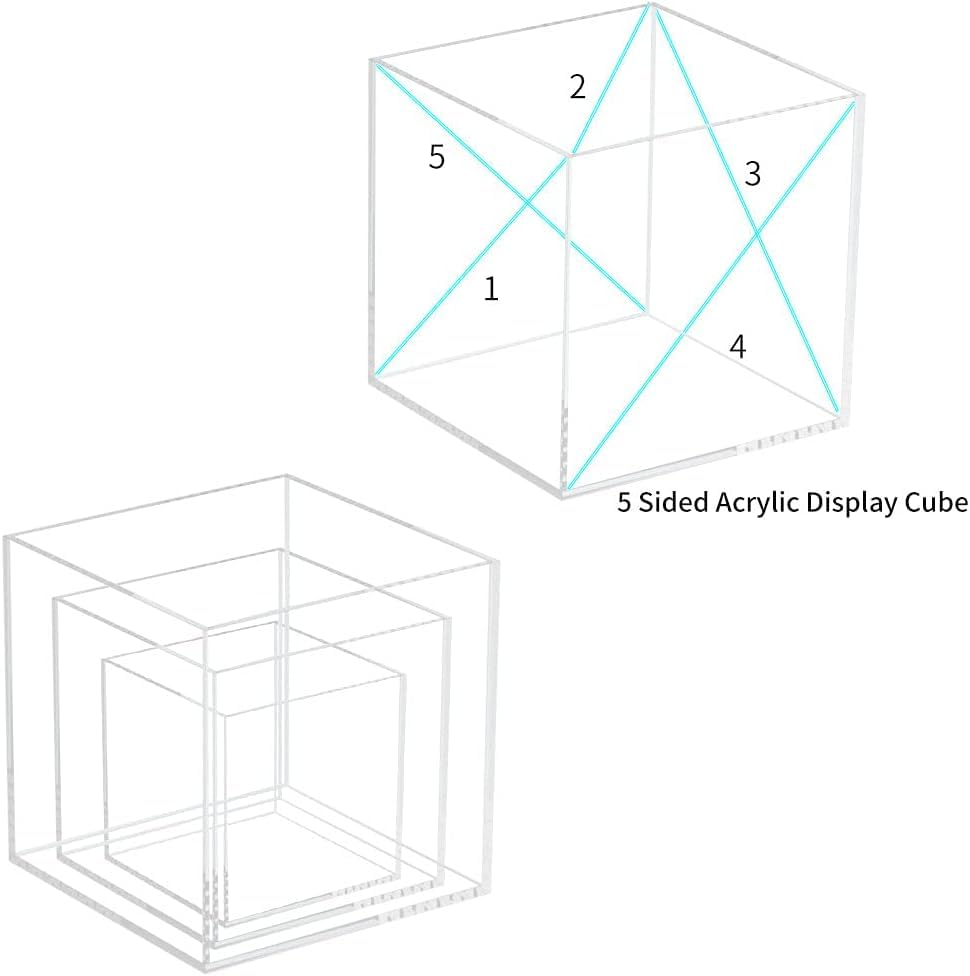 2
5
3
1
4
5 Sided Acrylic Display Cube