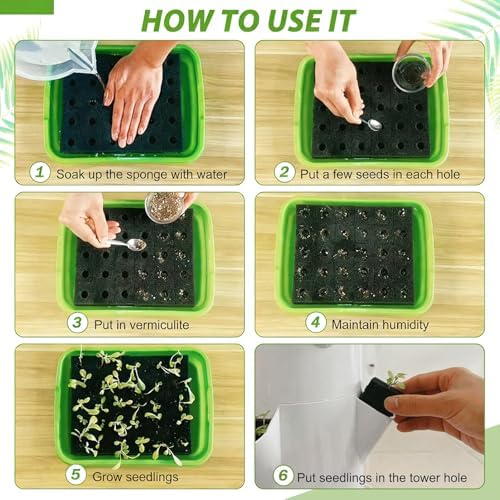 HOW TO USE IT

1 Soak up the sponge with water

2 Put a few seeds in each hole

3 Put in vermiculite

4 Maintain humidity

5 Grow seedlings

6 Put seedlings in the tower hole