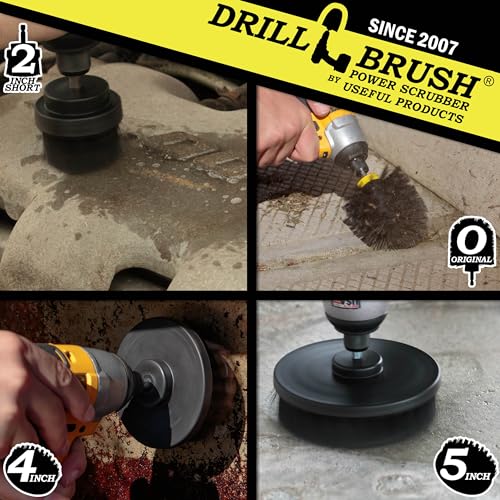 DRILL BRUSH®
POWER SCRUBBER
BY USEFUL PRODUCTS

SINCE 2007

2 INCH SHORT

O ORIGINAL

4 INCH

5 INCH