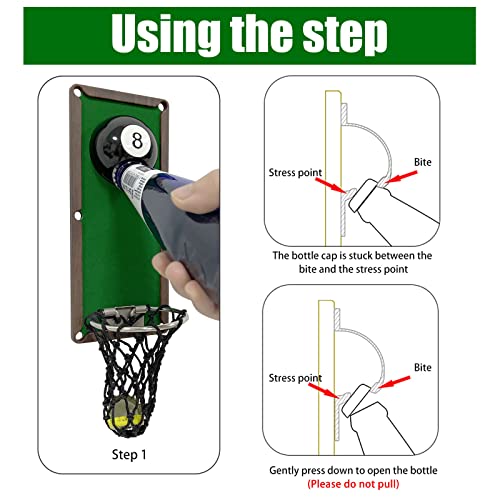 Using the step

8

Step 1

Stress point

Bite

The bottle cap is stuck between the bite and the stress point

Stress point

Bite

Gently press down to open the bottle
(Please do not pull)