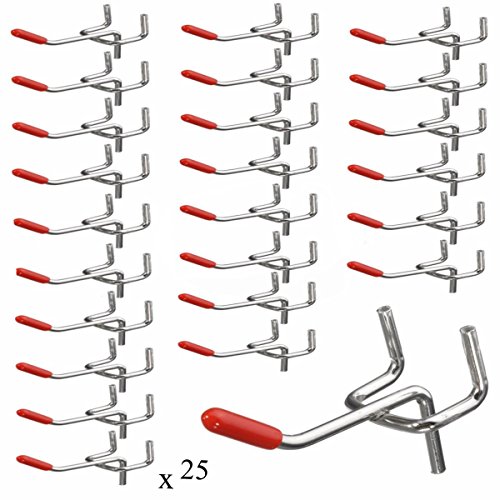 x 25