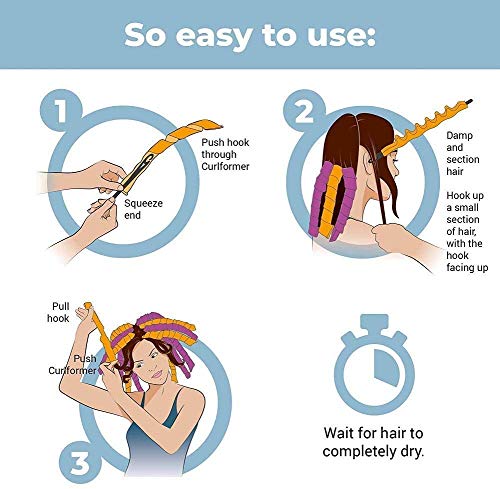 So easy to use:

1

Push hook through Curlformer

Squeeze end

2

Damp and section hair

Hook up a small section of hair, with the hook facing up

Pull hook

Push Curlformer

3

Wait for hair to completely dry.