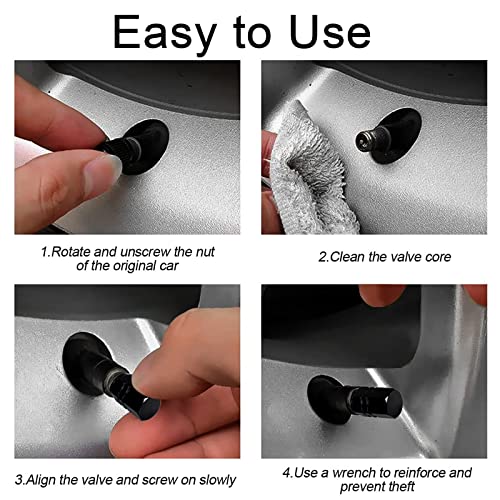 Easy to Use

1.Rotate and unscrew the nut of the original car

2.Clean the valve core

3.Align the valve and screw on slowly

4.Use a wrench to reinforce and prevent theft