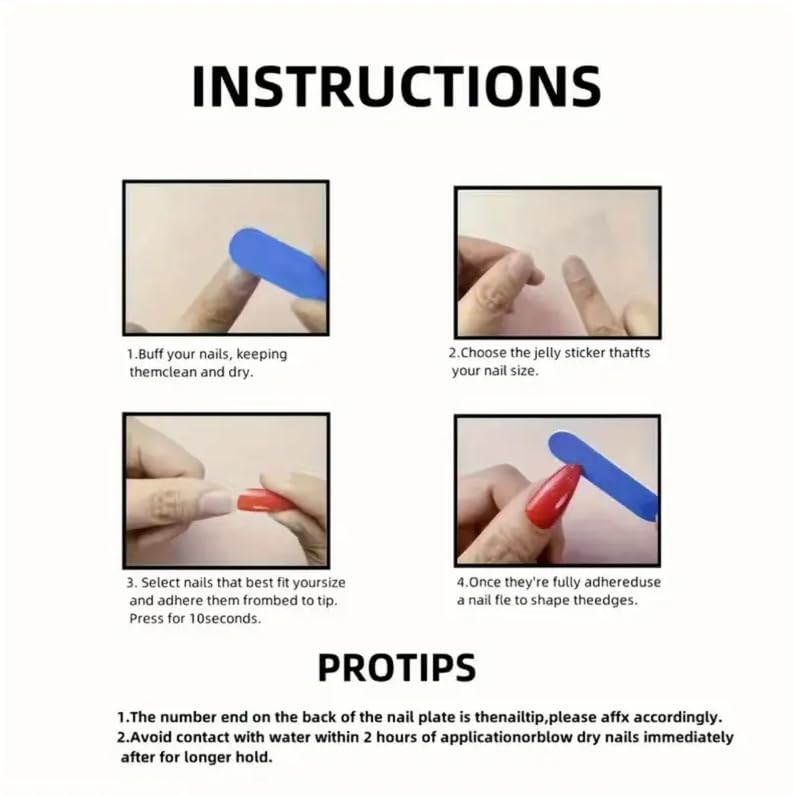 INSTRUCTIONS

1.Buff your nails, keeping themclean and dry.

2.Choose the jelly sticker thatfts your nail size.

3. Select nails that best fit yoursize and adhere them frombed to tip. Press for 10seconds.

4.Once they're fully adhereduse a nail fle to shape theedges.

PROTIPS

1.The number end on the back of the nail plate is thenailtip,please affx accordingly.
2.Avoid contact with water within 2 hours of applicationorblow dry nails immediately after for longer hold.