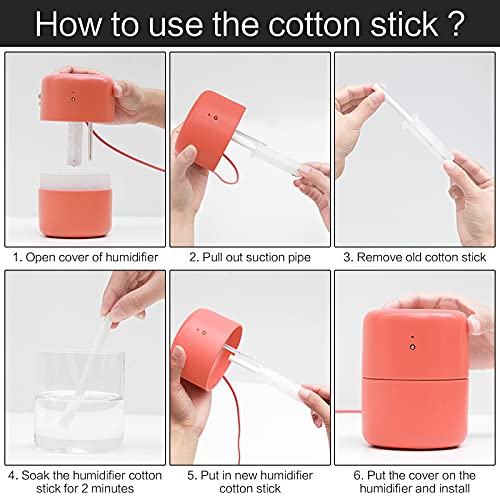 How to use the cotton stick ?

1. Open cover of humidifier

2. Pull out suction pipe

3. Remove old cotton stick

4. Soak the humidifier cotton stick for 2 minutes

5. Put in new humidifier cotton stick

6. Put the cover on the humidifier and install