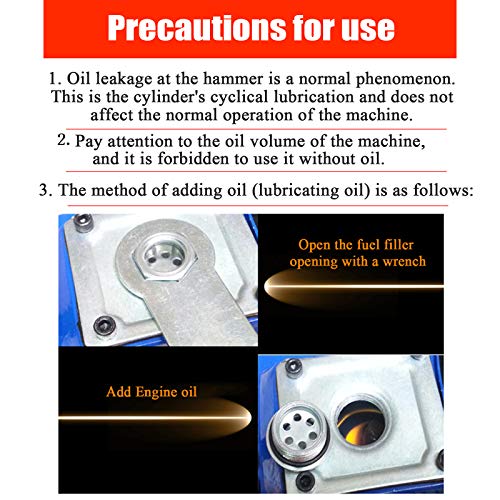 Precautions for use

1. Oil leakage at the hammer is a normal phenomenon. This is the cylinder's cyclical lubrication and does not affect the normal operation of the machine.

2. Pay attention to the oil volume of the machine, and it is forbidden to use it without oil.

3. The method of adding oil (lubricating oil) is as follows:

Open the fuel filler opening with a wrench

Add Engine oil