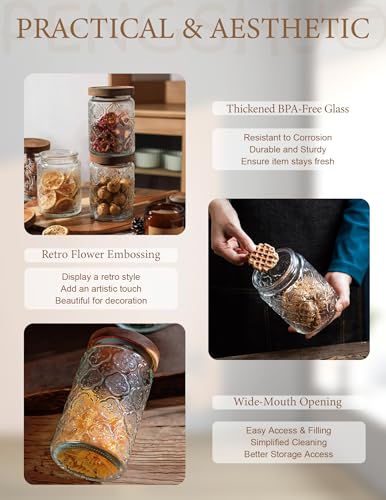 PRACTICAL & AESTHETIC

Thickened BPA-Free Glass

Resistant to Corrosion
Durable and Sturdy
Ensure item stays fresh

Retro Flower Embossing

Display a retro style
Add an artistic touch
Beautiful for decoration

Wide-Mouth Opening

Easy Access & Filling
Simplified Cleaning
Better Storage Access