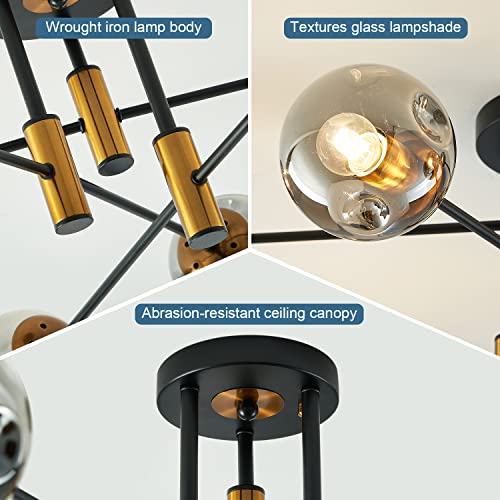 Wrought iron lamp body

Textures glass lampshade

Abrasion-resistant ceiling canopy