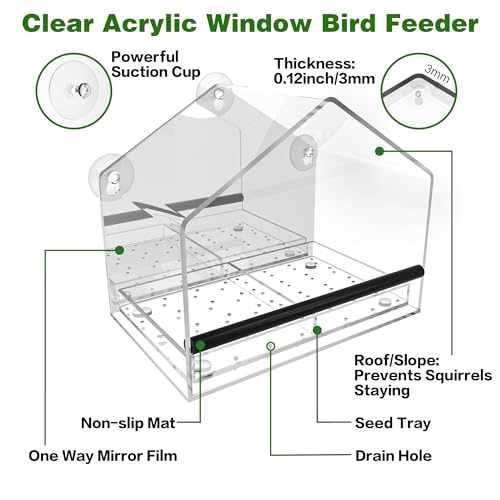 Clear Acrylic Window Bird Feeder

Powerful Suction Cup

Thickness: 0.12inch/3mm

3mm

Roof/Slope: Prevents Squirrels Staying

Non-slip Mat

Seed Tray

One Way Mirror Film

Drain Hole