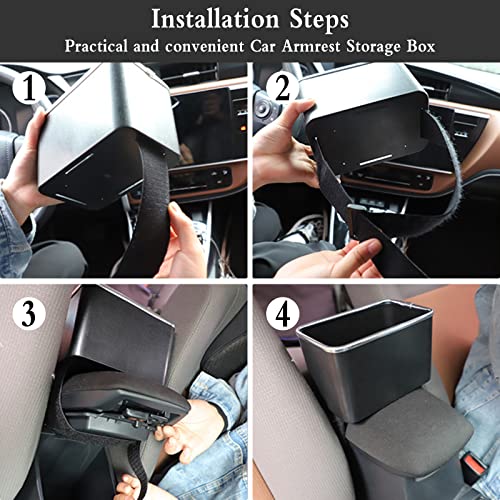 Installation Steps
Practical and convenient Car Armrest Storage Box

1

2

3

4