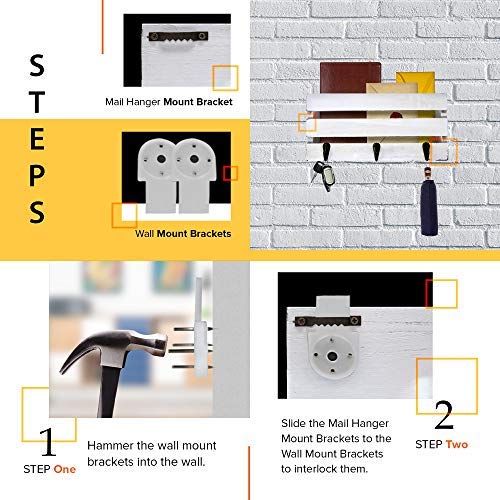 STEPS

Mail Hanger Mount Bracket

Wall Mount Brackets

1
STEP One

Hammer the wall mount brackets into the wall.

Slide the Mail Hanger Mount Brackets to the Wall Mount Brackets to interlock them.

2
STEP Two