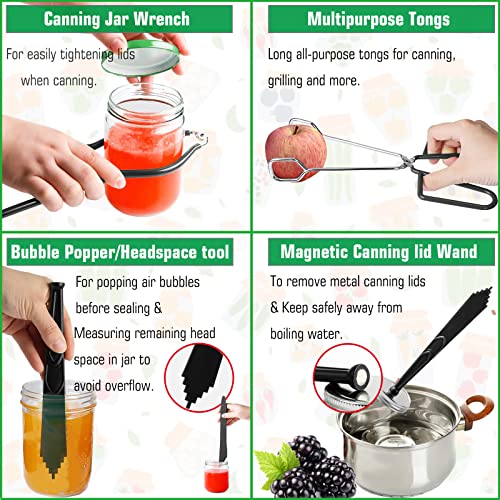 Canning Jar Wrench

For easily tightening lids when canning.

Multipurpose Tongs

Long all-purpose tongs for canning, grilling and more.

Bubble Popper/Headspace tool

For popping air bubbles before sealing & Measuring remaining head space in jar to avoid overflow.

Magnetic Canning lid Wand

To remove metal canning lids & Keep safely away from boiling water.