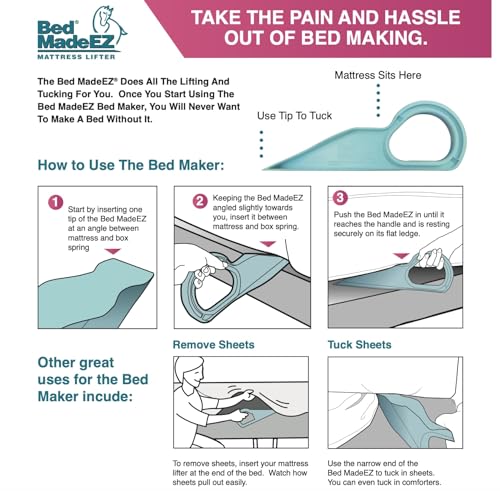 Bed® MadeEZ
MATTRESS LIFTER

TAKE THE PAIN AND HASSLE OUT OF BED MAKING.

The Bed MadeEZ® Does All The Lifting And Tucking For You. Once You Start Using The Bed MadeEZ Bed Maker, You Will Never Want To Make A Bed Without It.

Mattress Sits Here

Use Tip To Tuck

How to Use The Bed Maker:

1 Start by inserting one tip of the Bed MadeEZ at an angle between mattress and box spring

2 Keeping the Bed MadeEZ angled slightly towards you, insert it between mattress and box spring.

3 Push the Bed MadeEZ in until it reaches the handle and is resting securely on its flat ledge.

Other great uses for the Bed Maker incude:

Remove Sheets

To remove sheets, insert your mattress lifter at the end of the bed. Watch how sheets pull out easily.

Tuck Sheets

Use the narrow end of the Bed MadeEZ to tuck in sheets. You can even tuck in comforters.