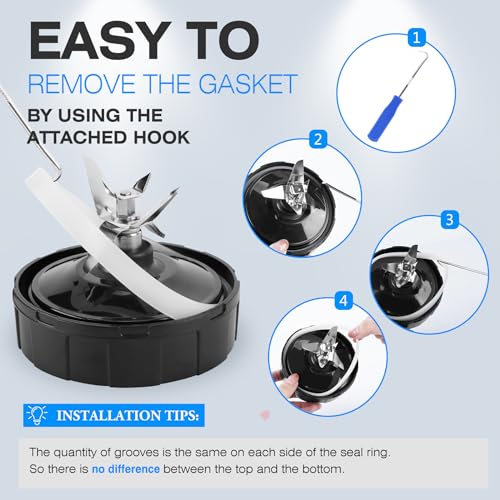 EASY TO
REMOVE THE GASKET
BY USING THE ATTACHED HOOK

1

2

3

4

INSTALLATION TIPS:

The quantity of grooves is the same on each side of the seal ring.
So there is no difference between the top and the bottom.