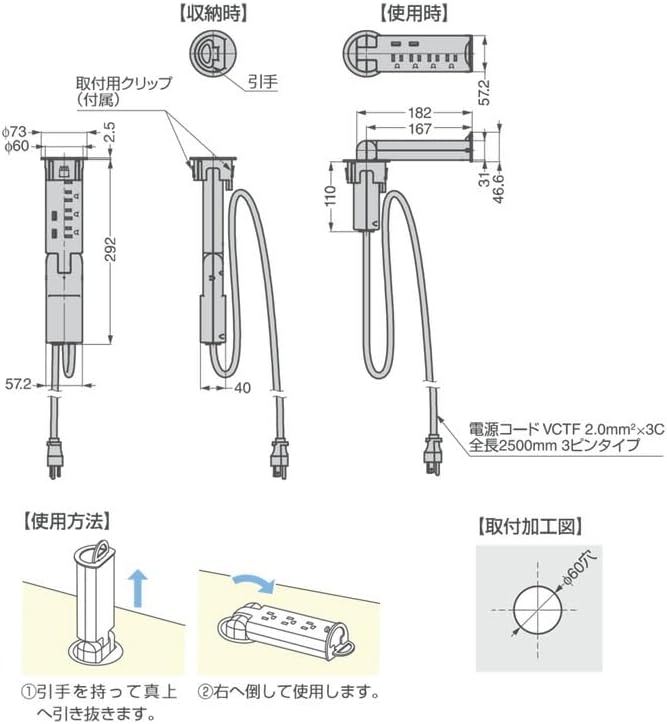 【収納時】

引手

【使用時】

57.2

取付用クリップ
(付属)

ϕ73
ϕ60
2.5

292

57.2

40

182
167

110

31
46.6

電源コード VCTF 2.0mm²×3C
全長2500mm 3ピンタイプ

【使用方法】

①引手を持って真上へ引き抜きます。

②右へ倒して使用します。

【取付加工図】

ϕ60穴