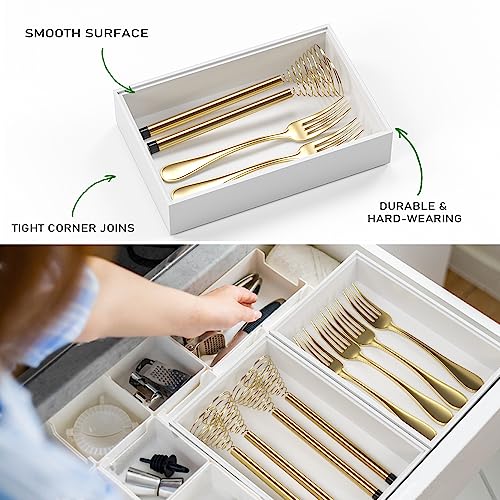 SMOOTH SURFACE

TIGHT CORNER JOINS

DURABLE & HARD-WEARING