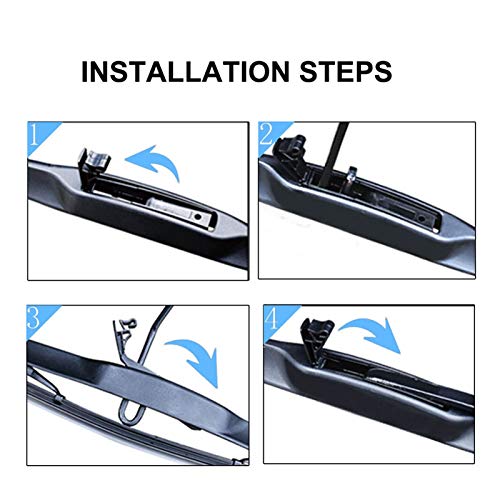 INSTALLATION STEPS

1

2

3

4