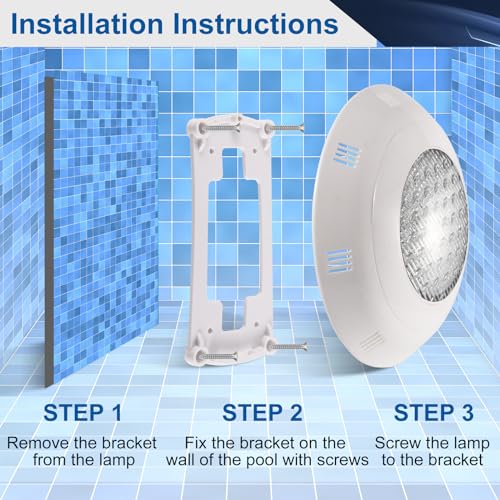 Installation Instructions

STEP 1

Remove the bracket from the lamp

STEP 2

Fix the bracket on the wall of the pool with screws

STEP 3

Screw the lamp to the bracket