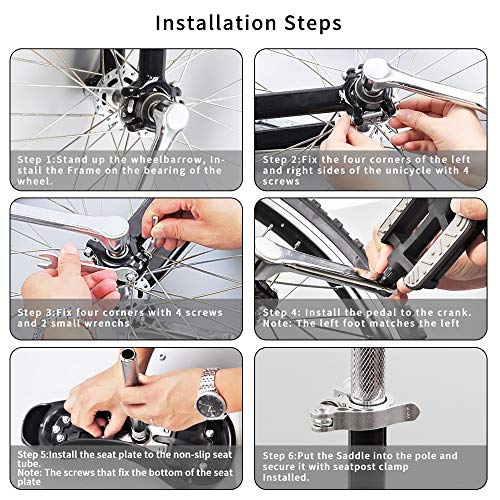 Installation Steps

Step 1:Stand up the wheelbarrow, Install the Frame on the bearing of the wheel.

Step 2:Fix the four corners of the left and right sides of the unicycle with 4 screws

Step 3:Fix four corners with 4 screws and 2 small wrenchs

Step 4: Install the pedal to the crank. Note: The left foot matches the left

Step 5:Install the seat plate to the non-slip seat tube.
Note: The screws that fix the bottom of the seat plate

Step 6:Put the Saddle into the pole and secure it with seatpost clamp Installed.