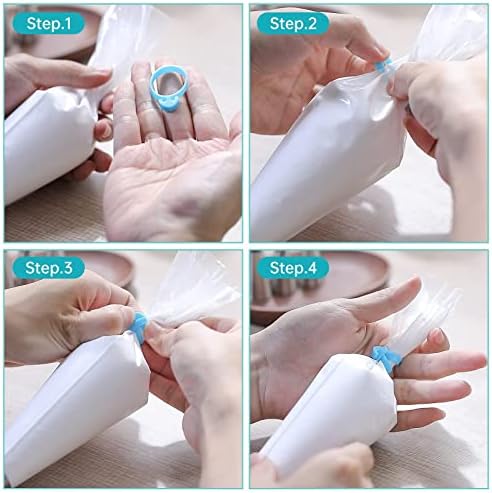 Step.1

Step.2

Step.3

Step.4