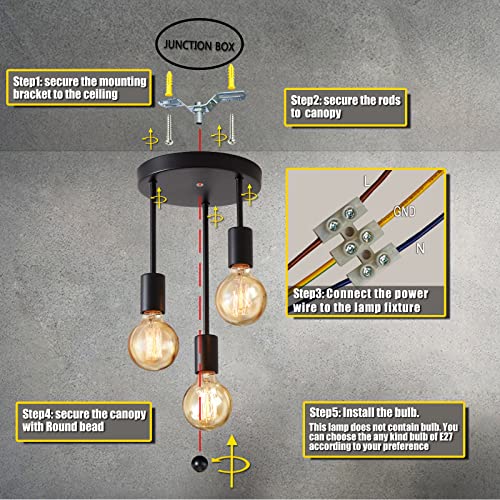 JUNCTION BOX

Step1: secure the mounting bracket to the ceiling

Step2: secure the rods to canopy

L
GND
N

Step3: Connect the power wire to the lamp fixture

Step4: secure the canopy with Round bead

Step5: Install the bulb.
This lamp does not contain bulb. You can choose the any kind bulb of E27 according to your preference