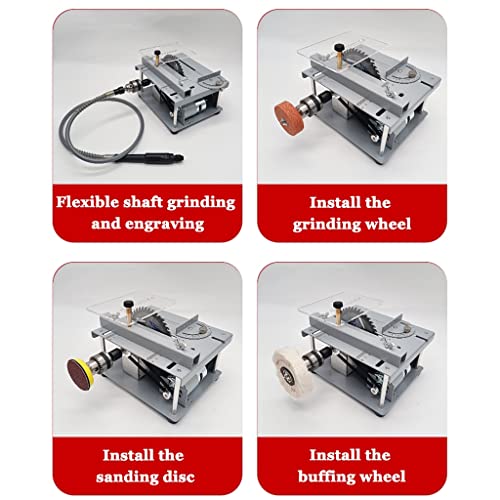 Flexible shaft grinding and engraving

Install the grinding wheel

Install the sanding disc

Install the buffing wheel