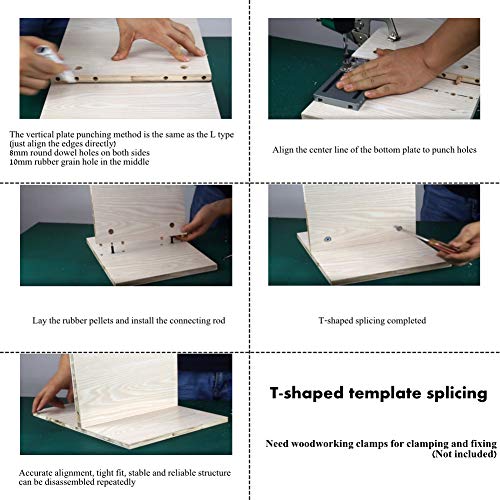 The vertical plate punching method is the same as the L type (just align the edges directly)
8mm round dowel holes on both sides
10mm rubber grain hole in the middle

Align the center line of the bottom plate to punch holes

Lay the rubber pellets and install the connecting rod

T-shaped splicing completed

Accurate alignment, tight fit, stable and reliable structure can be disassembled repeatedly

T-shaped template splicing

Need woodworking clamps for clamping and fixing
(Not included)