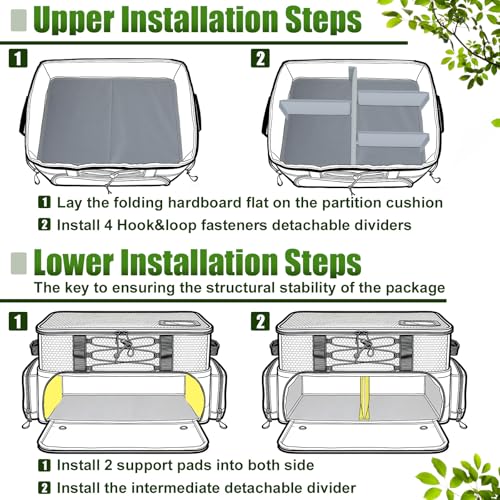 Upper Installation Steps

1

2

1 Lay the folding hardboard flat on the partition cushion

2 Install 4 Hook&loop fasteners detachable dividers

Lower Installation Steps

The key to ensuring the structural stability of the package

1

2

1 Install 2 support pads into both side

2 Install the intermediate detachable divider