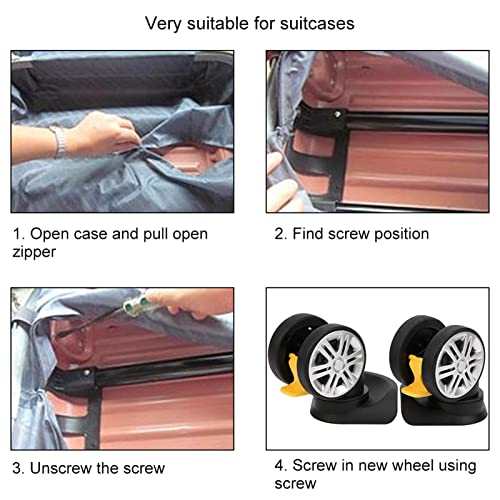 Very suitable for suitcases

1. Open case and pull open zipper

2. Find screw position

3. Unscrew the screw

4. Screw in new wheel using screw